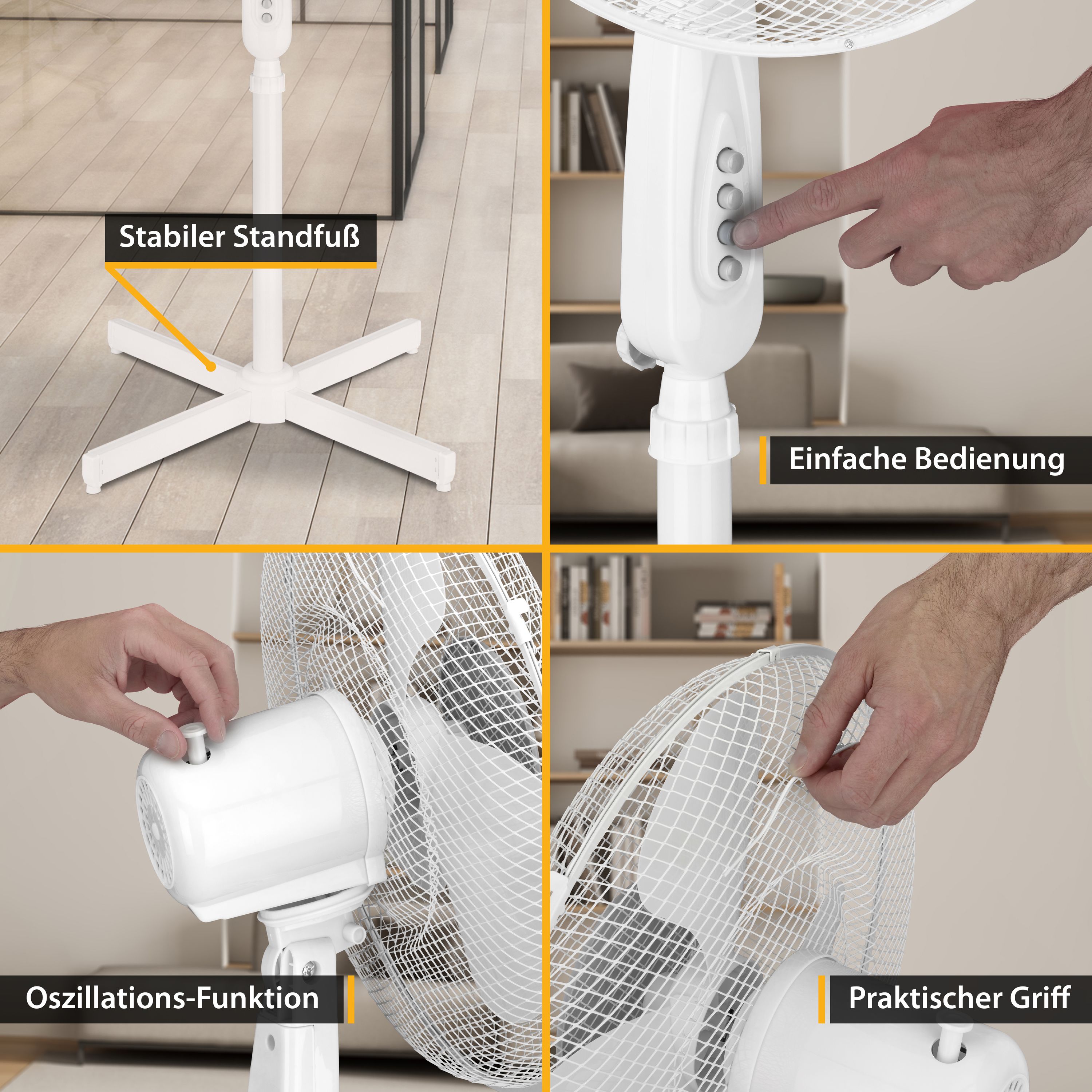 Stabiler Standfuß

Einfache Bedienung

Oszillations-Funktion

Praktischer Griff